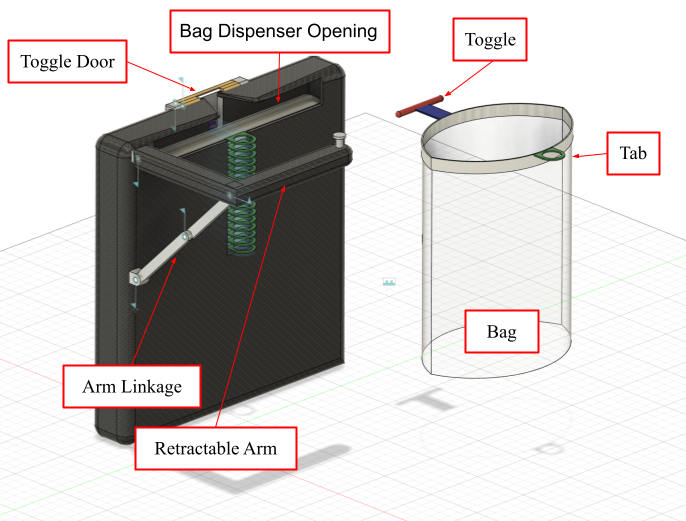 Toggle Door

Bag Dispenser Opening

Toggle

Tab

Bag

Arm Linkage

Retractable Arm